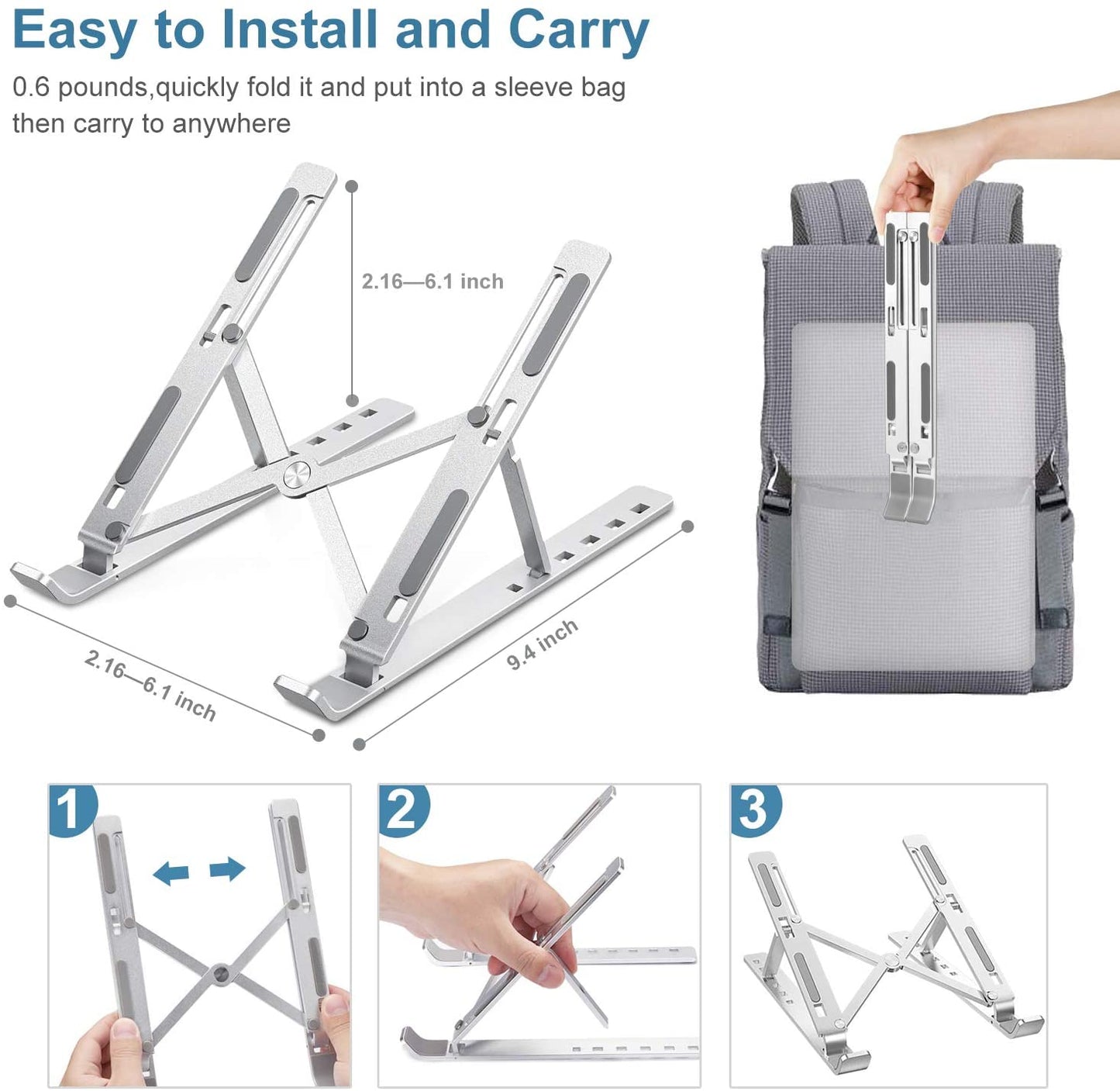 Easy to Install and Carry

0.6 pounds,quickly fold it and put into a sleeve bag then carry to anywhere

2.16—6.1 inch

2.16—6.1 inch

9.4 inch

1

2

3