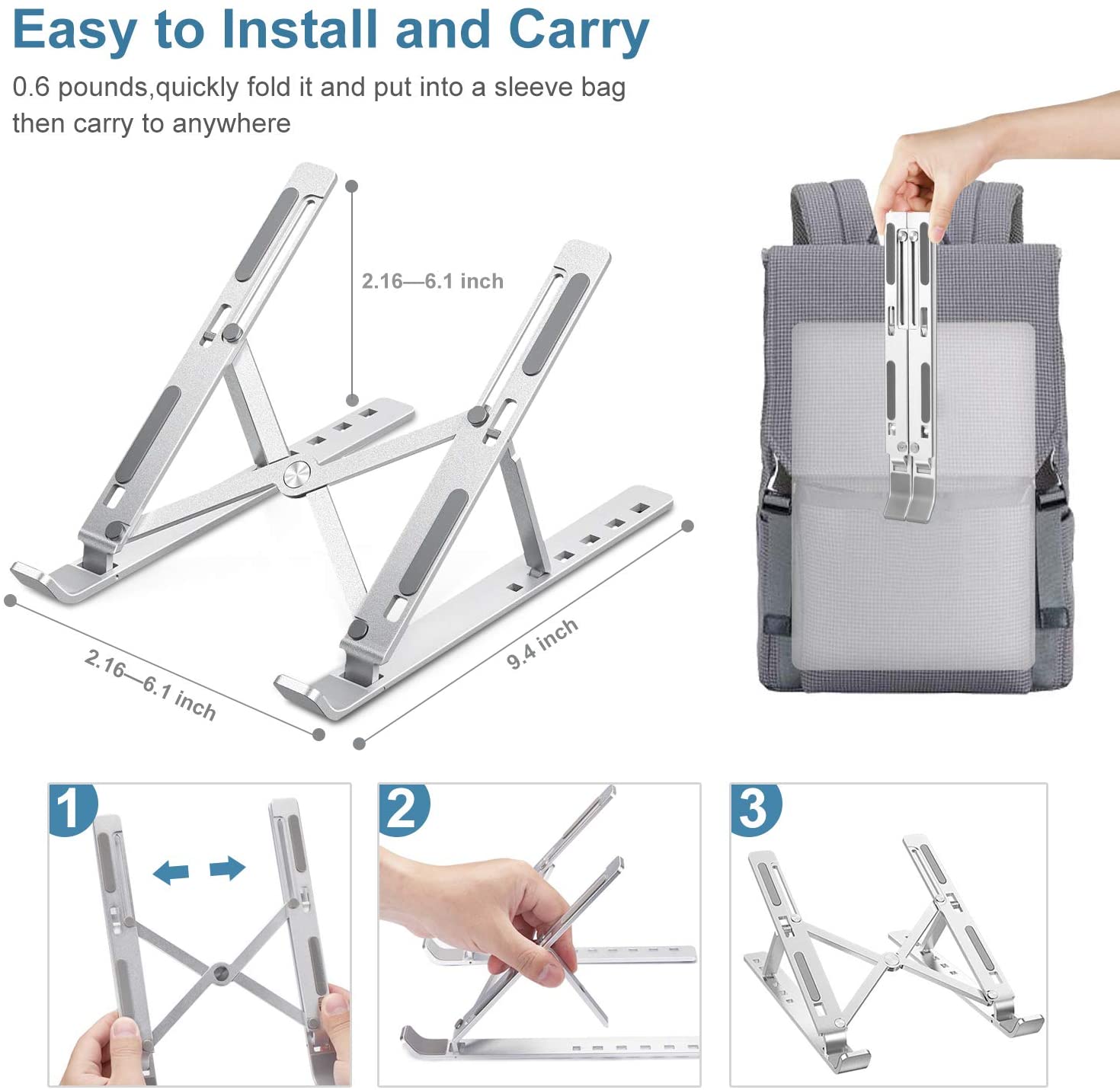 Easy to Install and Carry

0.6 pounds,quickly fold it and put into a sleeve bag then carry to anywhere

2.16—6.1 inch

2.16—6.1 inch

9.4 inch

1

2

3