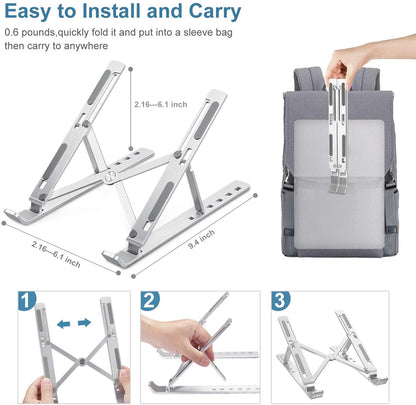 Easy to Install and Carry

0.6 pounds,quickly fold it and put into a sleeve bag then carry to anywhere

2.16—6.1 inch

2.16—6.1 inch

9.4 inch

1

2

3